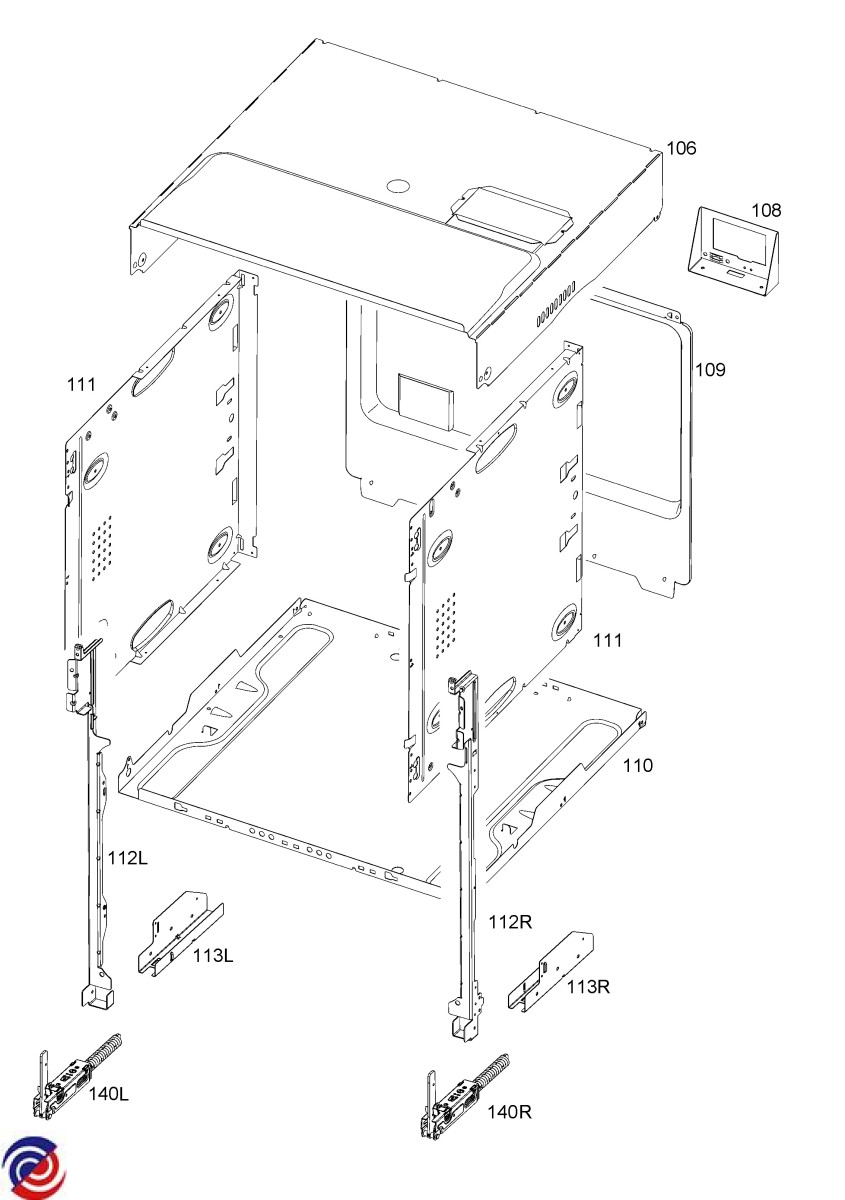 106
108
109
111
111
110
112L
113L
112R
113R
140L
140R